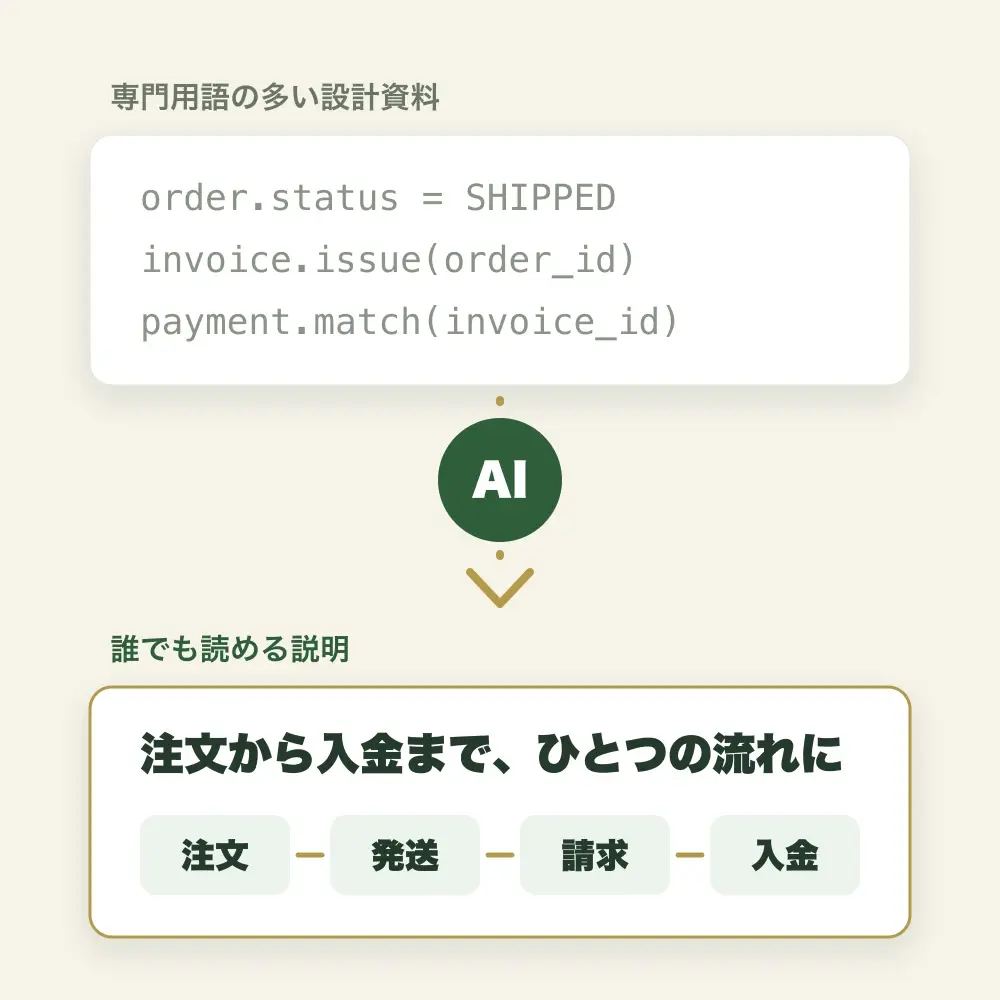 専門用語の多い設計資料

order.status = SHIPPED
invoice.issue(order_id)
payment.match(invoice_id)

AI

誰でも読める説明

注文から入金まで、ひとつの流れに

注文 — 発送 — 請求 — 入金